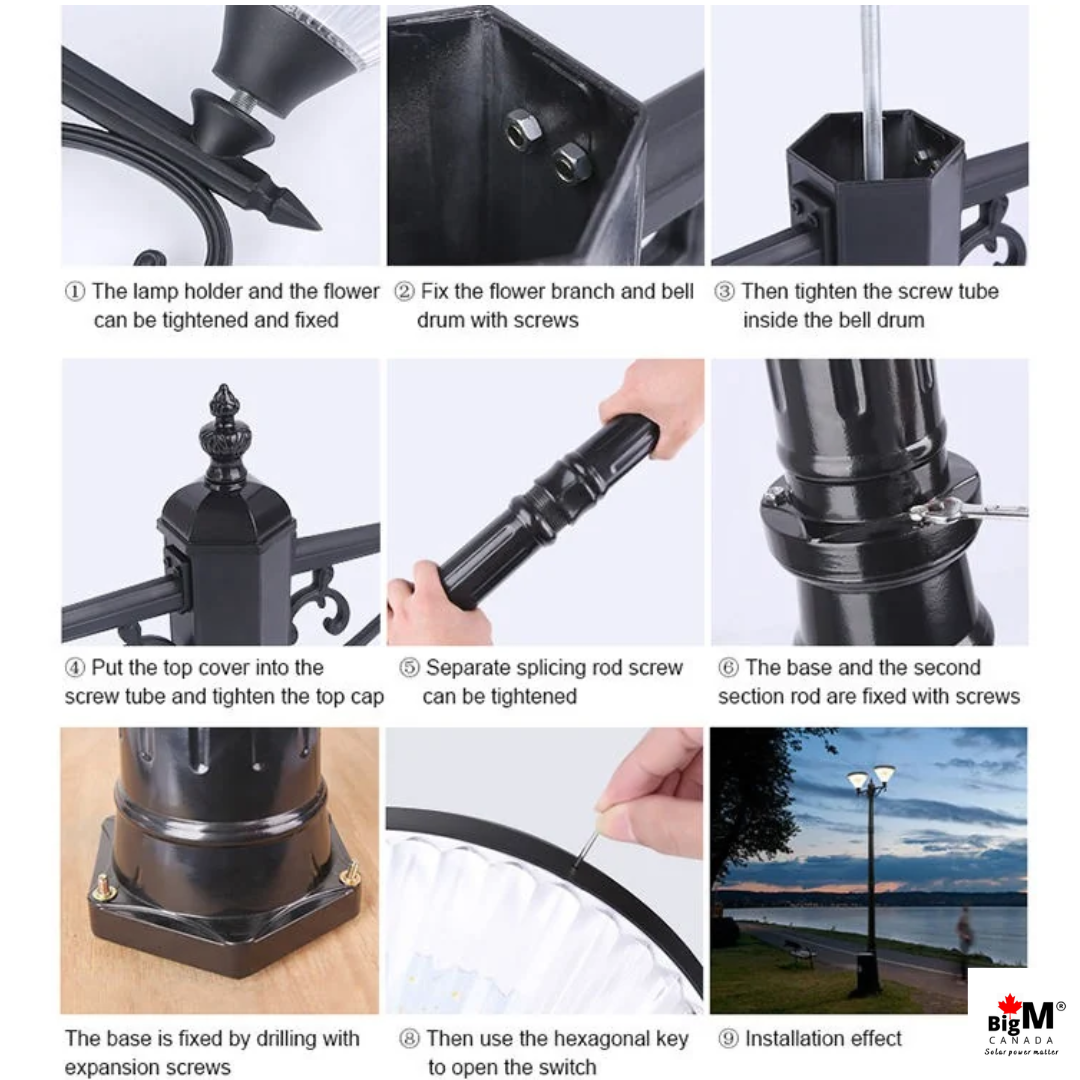 ① The lamp holder and the flower can be tightened and fixed

② Fix the flower branch and bell drum with screws

③ Then tighten the screw tube inside the bell drum

④ Put the top cover into the screw tube and tighten the top cap

⑤ Separate splicing rod screw can be tightened

⑥ The base and the second section rod are fixed with screws

The base is fixed by drilling with expansion screws

⑧ Then use the hexagonal key to open the switch

⑨ Installation effect

BigM®
CANADA
Solar power matter