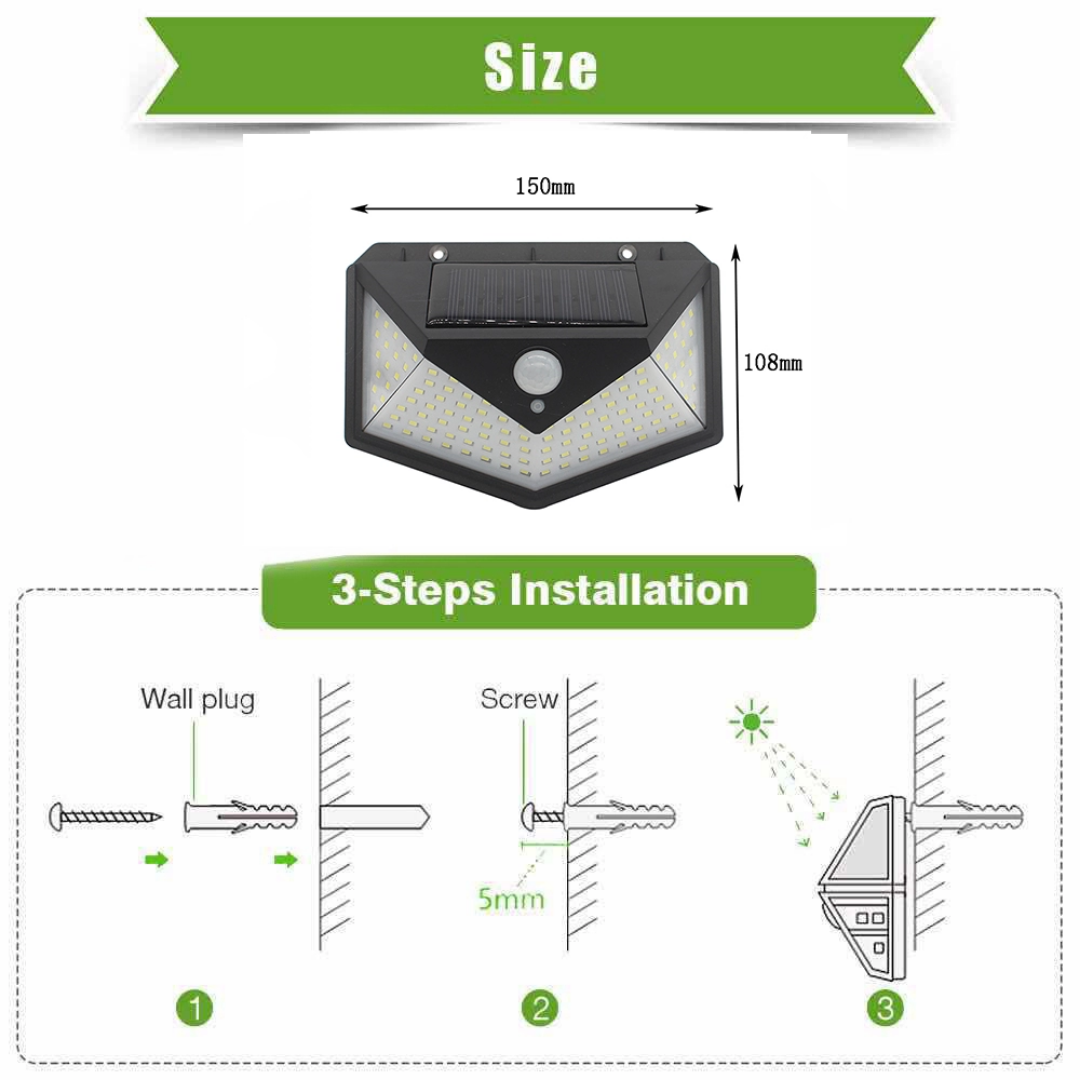 Size

150mm

108mm

3-Steps Installation

Wall plug

Screw

5mm

1

2

3