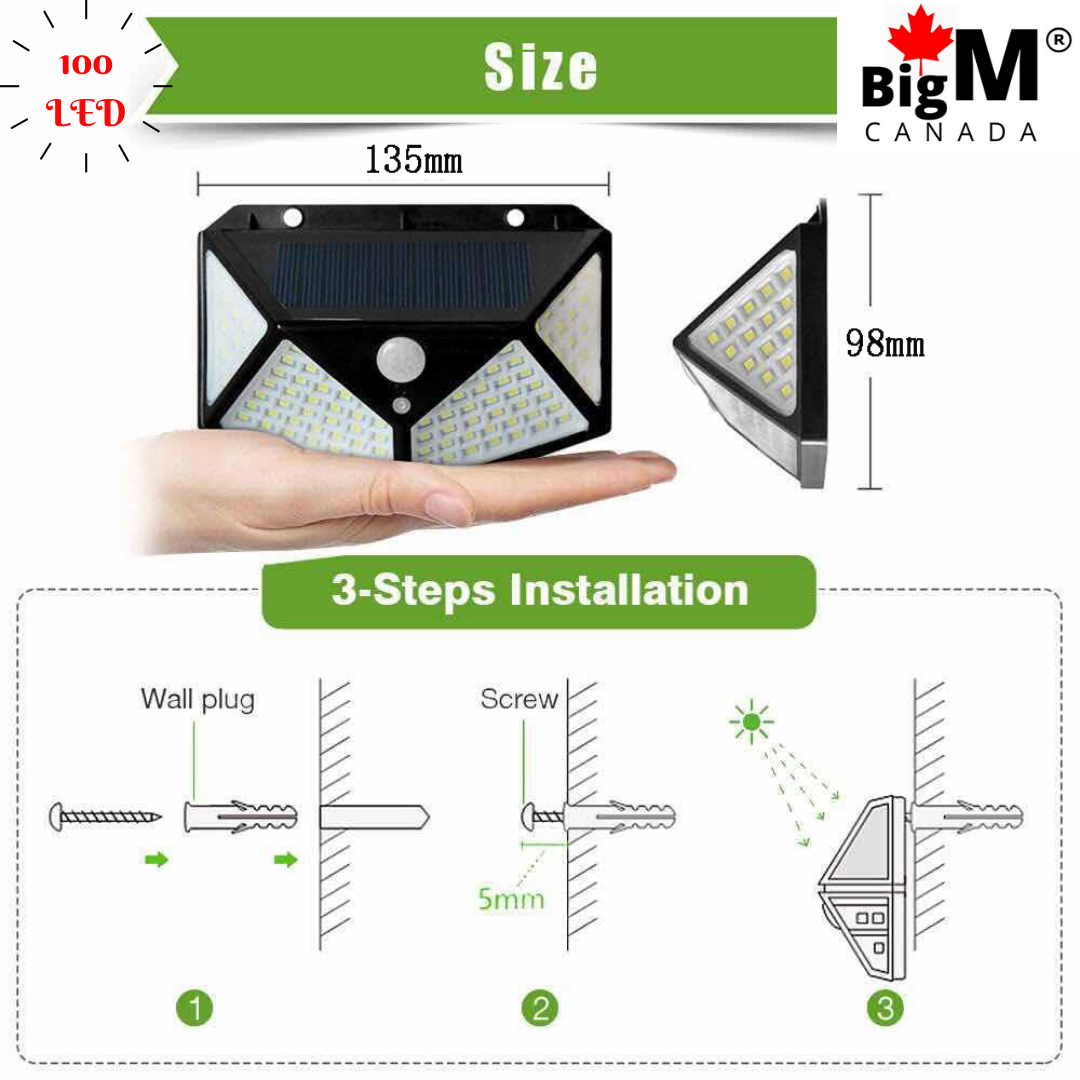 100 LED

Size

BigM®
CANADA

135mm

98mm

3-Steps Installation

Wall plug

Screw

5mm

1

2

3