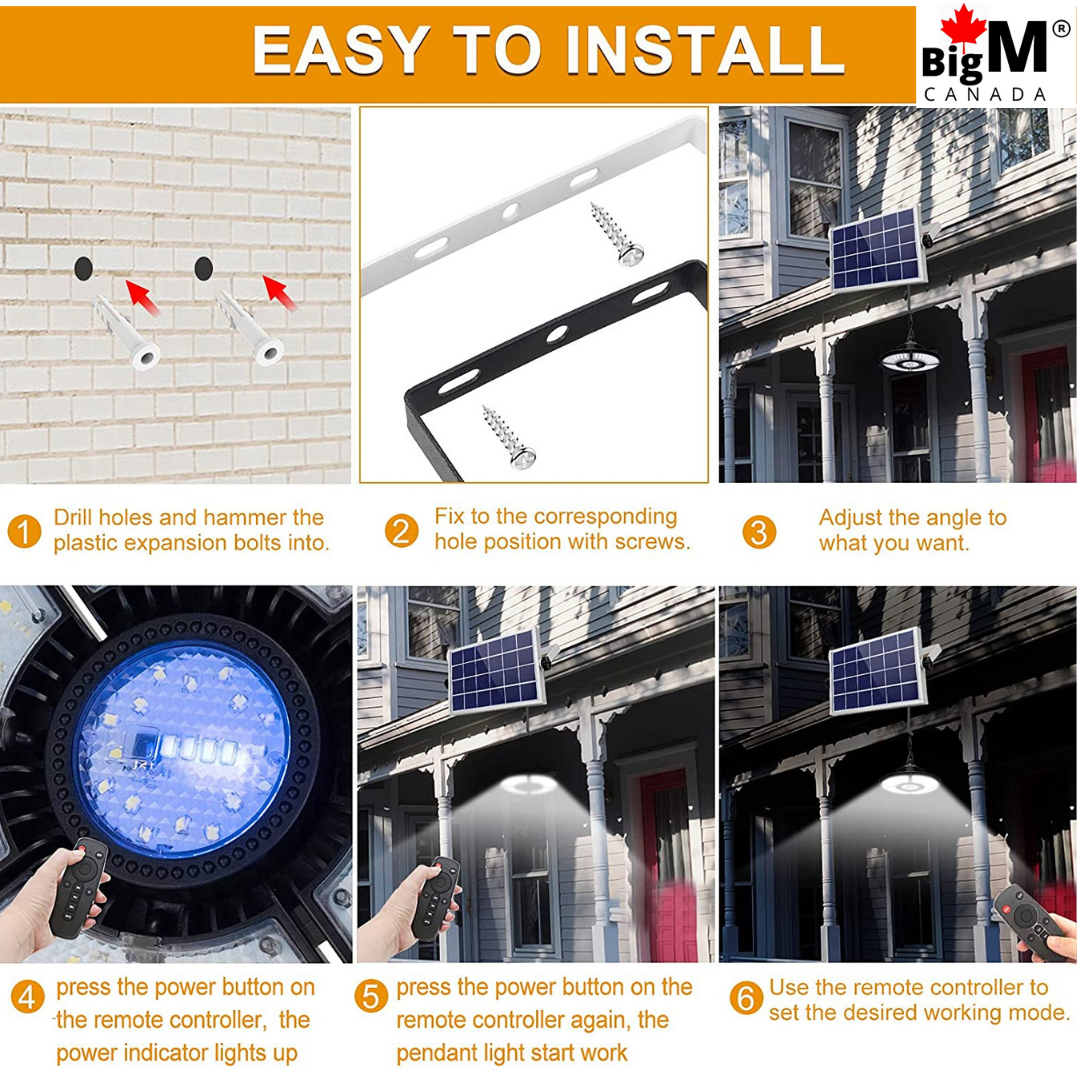 EASY TO INSTALL

BigM®
CANADA

1 Drill holes and hammer the plastic expansion bolts into.

2 Fix to the corresponding hole position with screws.

3 Adjust the angle to what you want.

4 press the power button on the remote controller, the power indicator lights up

5 press the power button on the remote controller again, the pendant light start work

6 Use the remote controller to set the desired working mode.