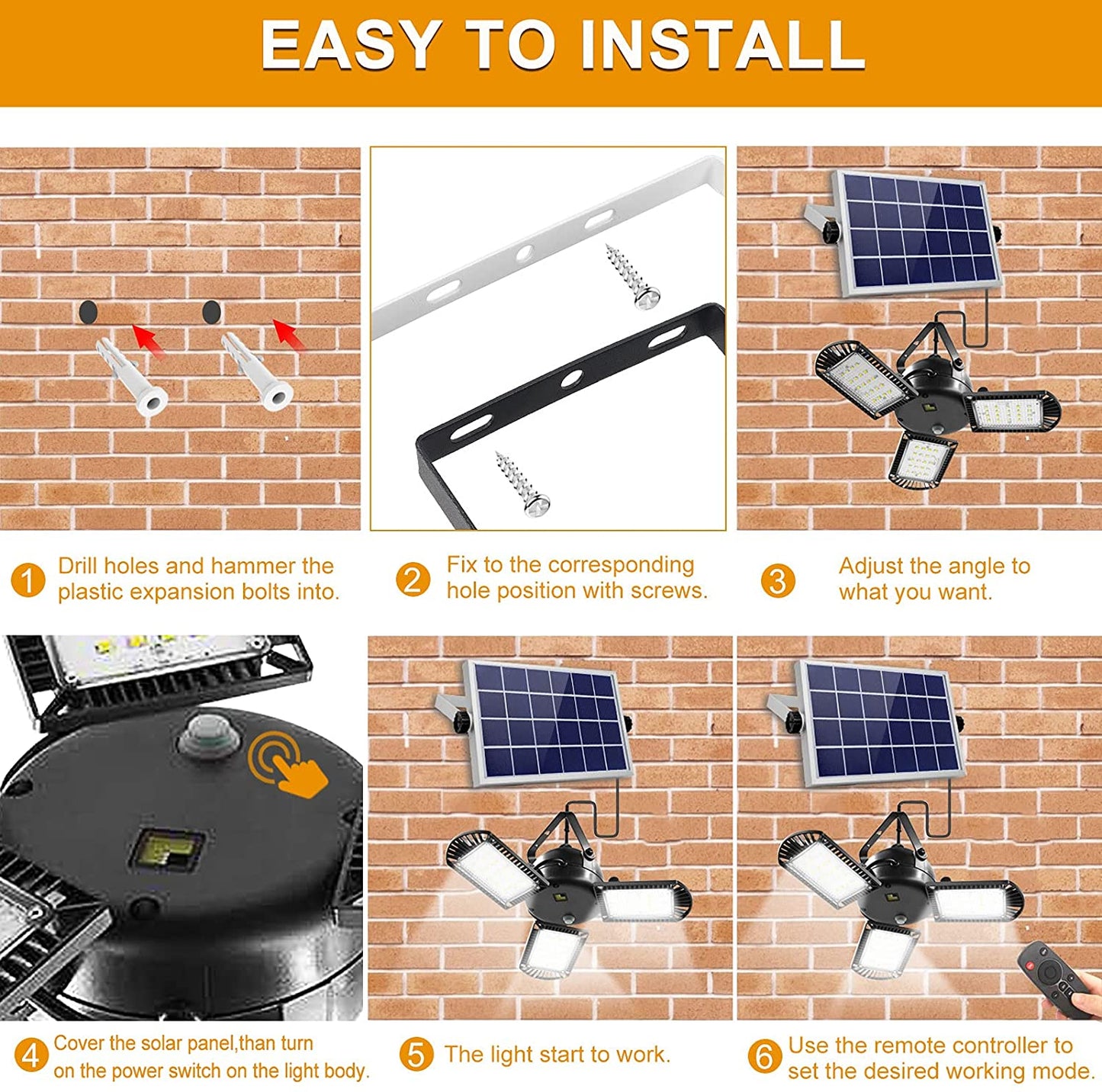 EASY TO INSTALL

1 Drill holes and hammer the plastic expansion bolts into.

2 Fix to the corresponding hole position with screws.

3 Adjust the angle to what you want.

4 Cover the solar panel,than turn on the power switch on the light body.

5 The light start to work.

6 Use the remote controller to set the desired working mode.