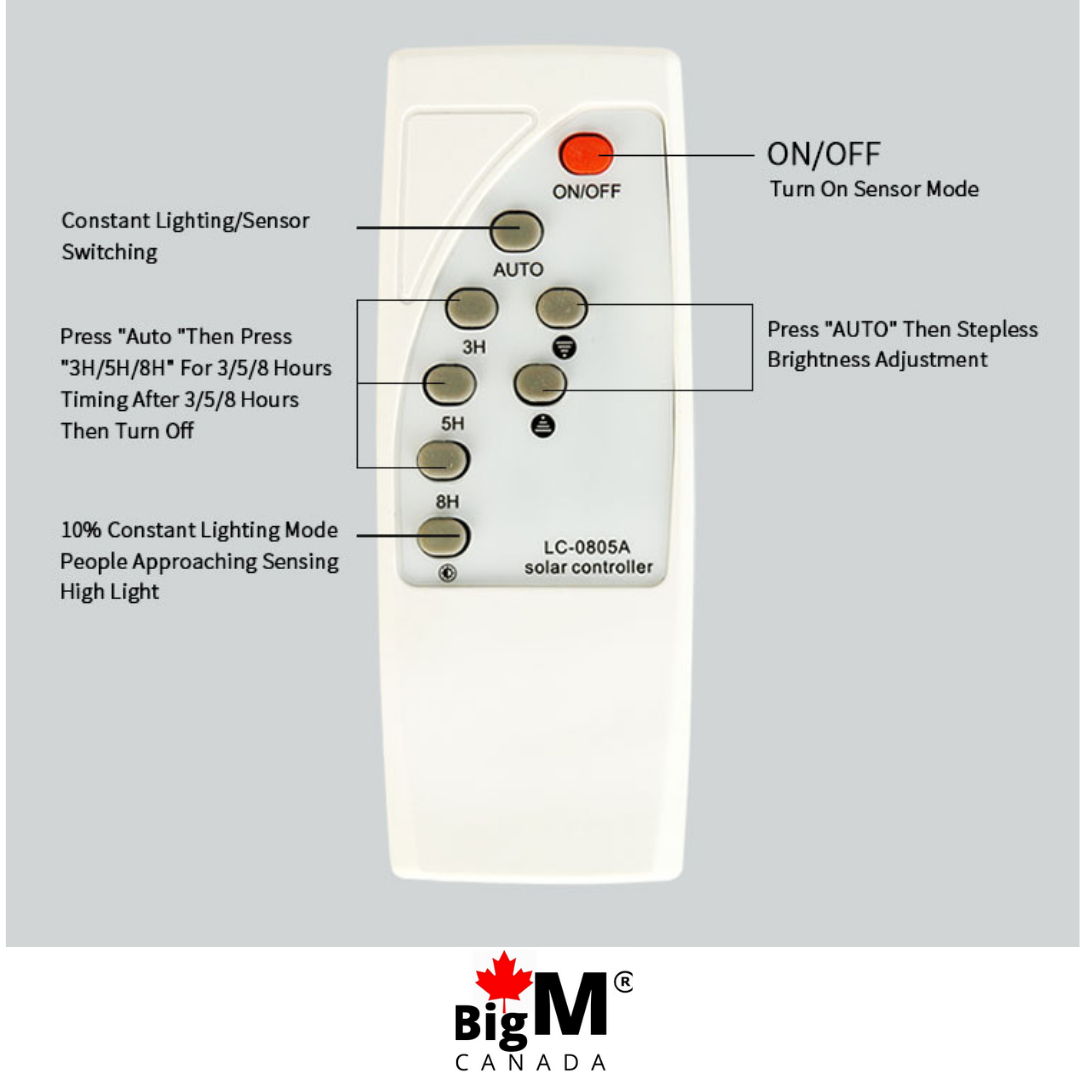 ON/OFF
Turn On Sensor Mode

ON/OFF

Constant Lighting/Sensor Switching

AUTO

Press "Auto "Then Press "3H/5H/8H" For 3/5/8 Hours Timing After 3/5/8 Hours Then Turn Off

3H

5H

8H

Press "AUTO" Then Stepless Brightness Adjustment

10% Constant Lighting Mode People Approaching Sensing High Light

LC-0805A
solar controller

BigM®
CANADA