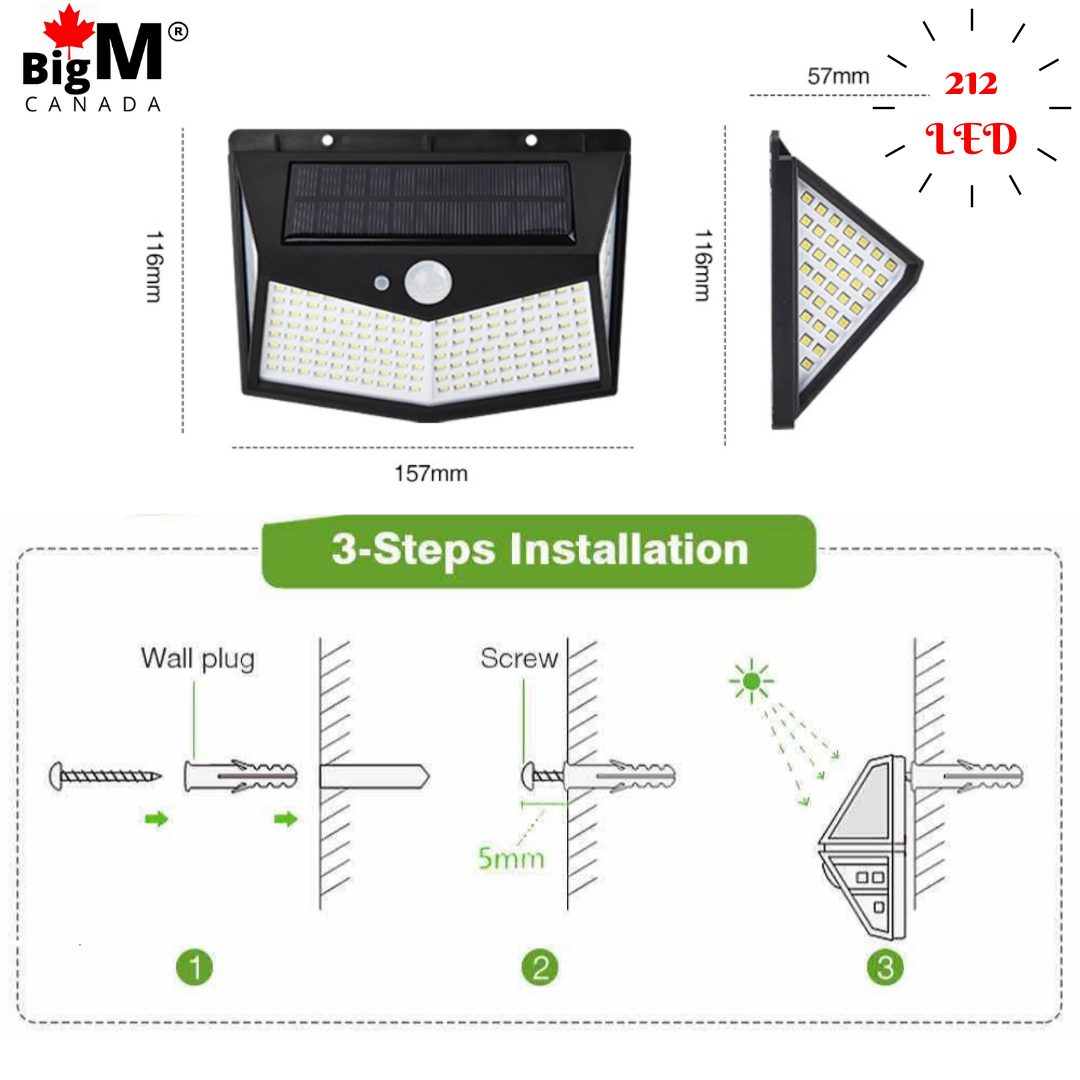 BigM®
CANADA

57mm

212
LED

116mm

116mm

157mm

3-Steps Installation

Wall plug

Screw

5mm

1

2

3