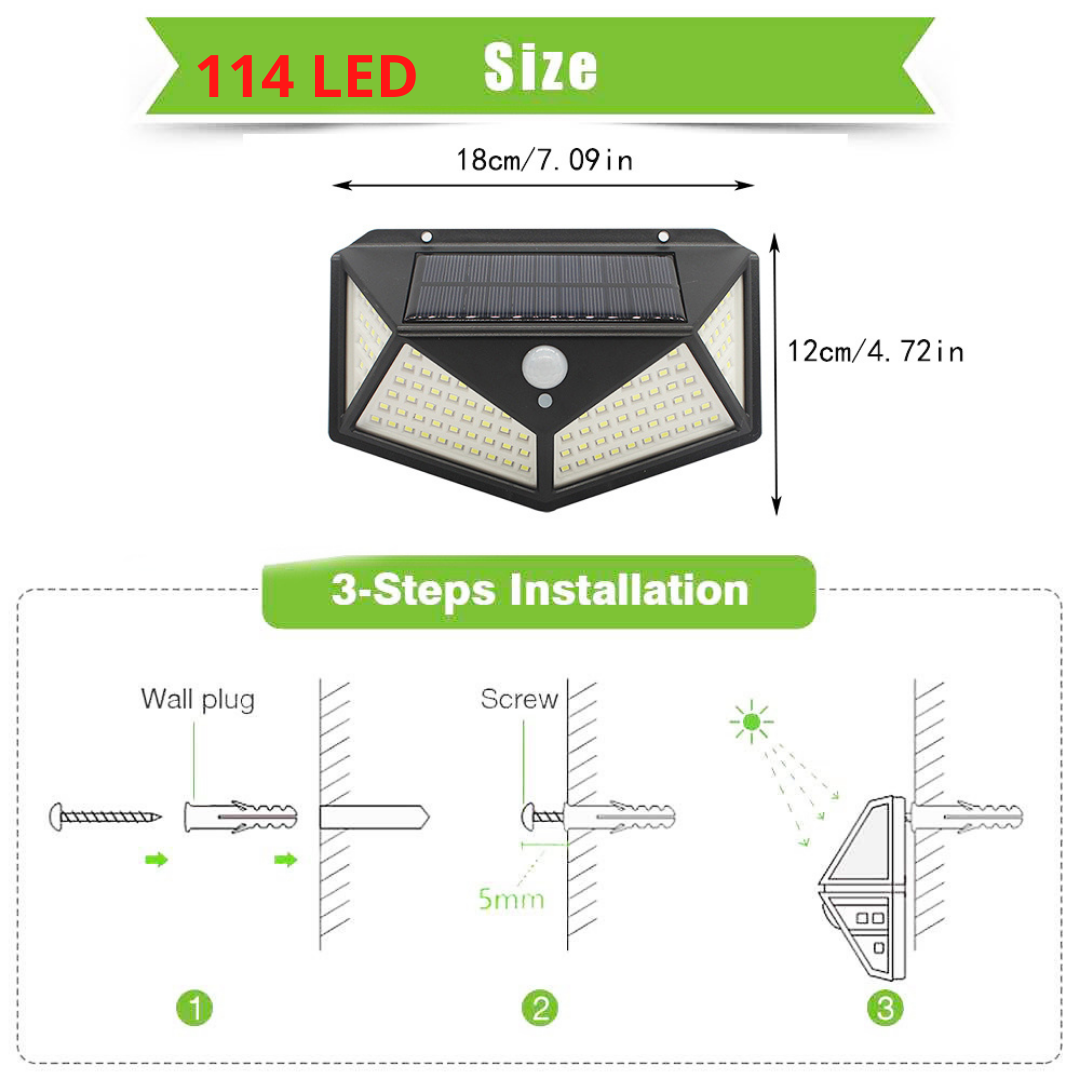 114 LED Size

18cm/7.09in

12cm/4.72in

3-Steps Installation

Wall plug

Screw

5mm

1

2

3